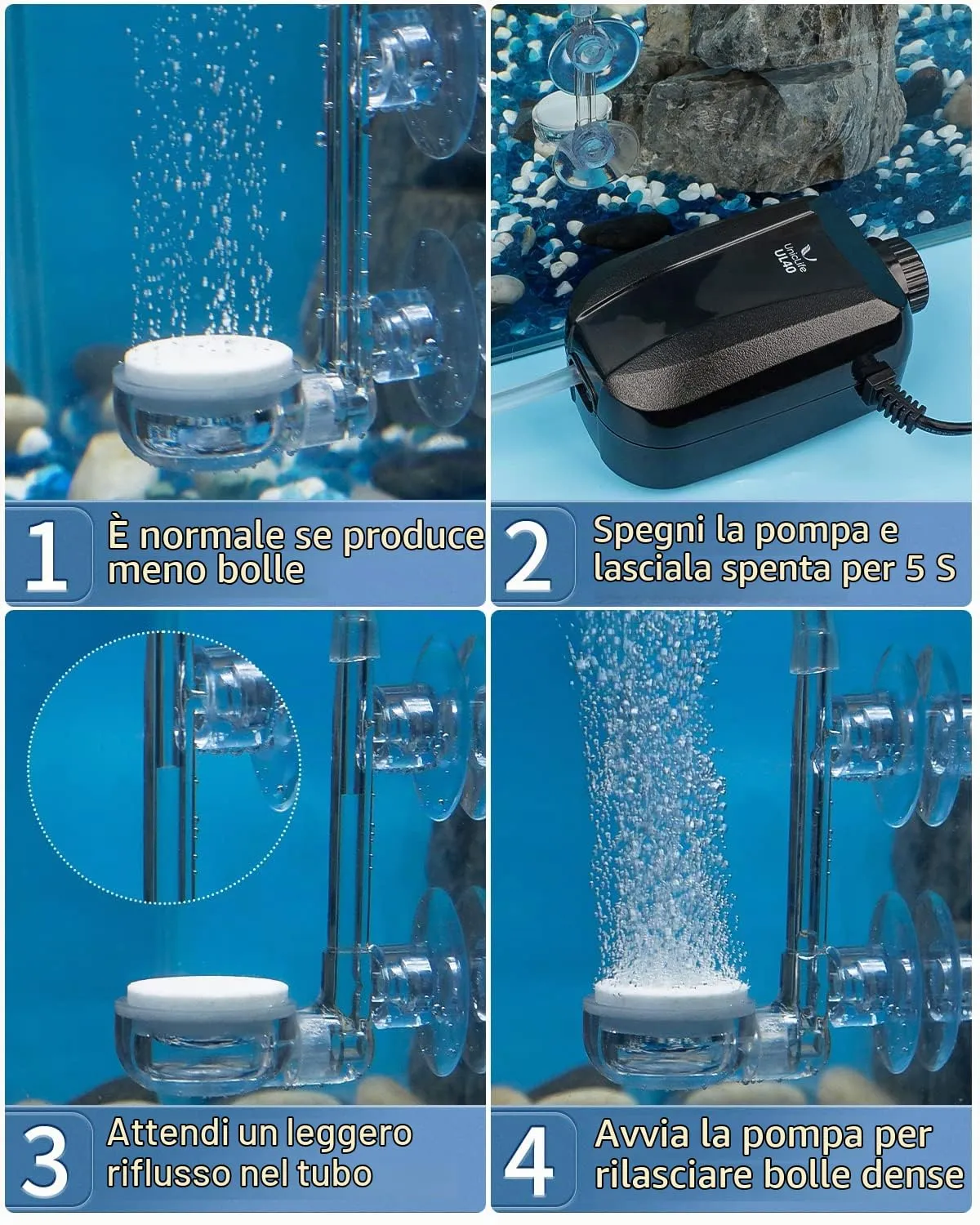 Uniclife
UL40

1
È normale se produce meno bolle

2
Spegni la pompa e lasciala spenta per 5 S

3
Attendi un leggero riflusso nel tubo

4
Avvia la pompa per rilasciare bolle dense